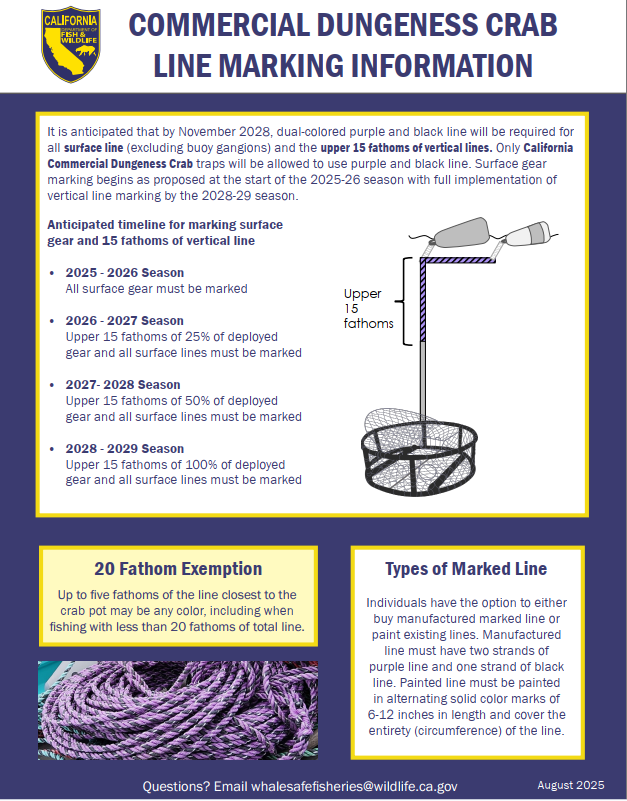 CALIFORNIA DEPARTMENT OF FISH & WILDLIFE

COMMERCIAL DUNGENESS CRAB LINE MARKING INFORMATION

It is anticipated that by November 2028, dual-colored purple and black line will be required for all surface line (excluding buoy gangions) and the upper 15 fathoms of vertical lines. Only California Commercial Dungeness Crab traps will be allowed to use purple and black line. Surface gear marking begins as proposed at the start of the 2025-26 season with full implementation of vertical line marking by the 2028-29 season.

Anticipated timeline for marking surface gear and 15 fathoms of vertical line

• 2025 - 2026 Season
All surface gear must be marked

• 2026 - 2027 Season
Upper 15 fathoms of 25% of deployed gear and all surface lines must be marked

• 2027- 2028 Season
Upper 15 fathoms of 50% of deployed gear and all surface lines must be marked

• 2028 - 2029 Season
Upper 15 fathoms of 100% of deployed gear and all surface lines must be marked

Upper 15 fathoms

20 Fathom Exemption

Up to five fathoms of the line closest to the crab pot may be any color, including when fishing with less than 20 fathoms of total line.

Types of Marked Line

Individuals have the option to either buy manufactured marked line or paint existing lines. Manufactured line must have two strands of purple line and one strand of black line. Painted line must be painted in alternating solid color marks of 6-12 inches in length and cover the entirety (circumference) of the line.

Questions? Email whalesafefisheries@wildlife.ca.gov

August 2025