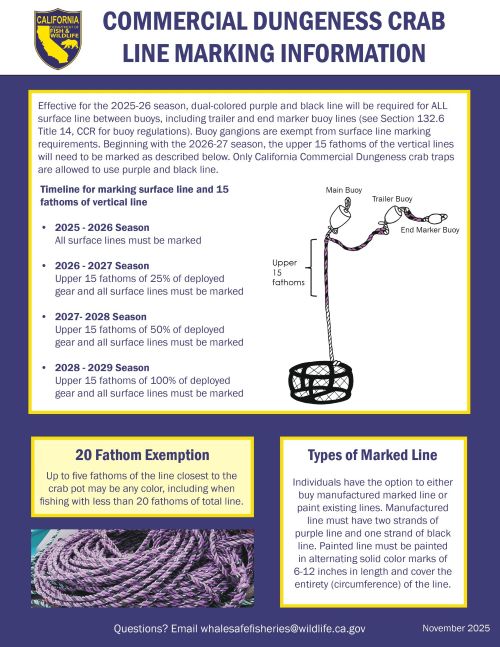 CALIFORNIA
DEPARTMENT OF
FISH & WILDLIFE

COMMERCIAL DUNGENESS CRAB LINE MARKING INFORMATION

Effective for the 2025-26 season, dual-colored purple and black line will be required for ALL surface line between buoys, including trailer and end marker buoy lines (see Section 132.6 Title 14, CCR for buoy regulations). Buoy gangions are exempt from surface line marking requirements. Beginning with the 2026-27 season, the upper 15 fathoms of the vertical lines will need to be marked as described below. Only California Commercial Dungeness crab traps are allowed to use purple and black line.

Timeline for marking surface line and 15 fathoms of vertical line

• 2025 - 2026 Season
All surface lines must be marked

• 2026 - 2027 Season
Upper 15 fathoms of 25% of deployed gear and all surface lines must be marked

• 2027- 2028 Season
Upper 15 fathoms of 50% of deployed gear and all surface lines must be marked

• 2028 - 2029 Season
Upper 15 fathoms of 100% of deployed gear and all surface lines must be marked

Main Buoy
Trailer Buoy
End Marker Buoy
Upper 15 fathoms

20 Fathom Exemption

Up to five fathoms of the line closest to the crab pot may be any color, including when fishing with less than 20 fathoms of total line.

Types of Marked Line

Individuals have the option to either buy manufactured marked line or paint existing lines. Manufactured line must have two strands of purple line and one strand of black line. Painted line must be painted in alternating solid color marks of 6-12 inches in length and cover the entirety (circumference) of the line.

Questions? Email whalesafefisheries@wildlife.ca.gov

November 2025